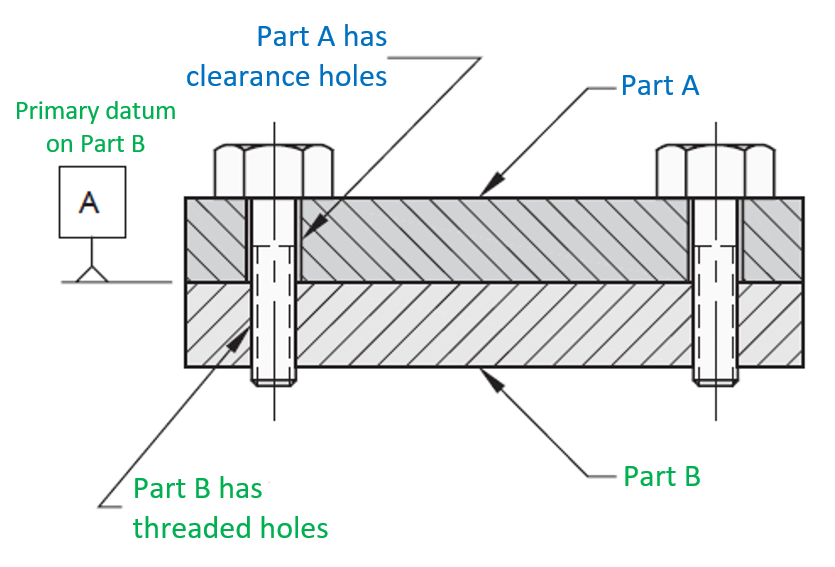 Part A has clearance holes

Part A

Primary datum on Part B

A

Part B has threaded holes

Part B