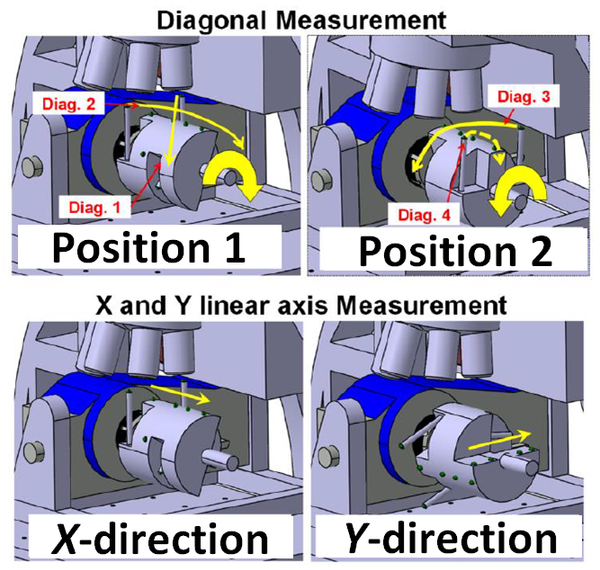 Diagonal Measurement

Diag. 2

Diag. 1

Position 1

Diag. 3

Diag. 4

Position 2

X and Y linear axis Measurement

X-direction

Y-direction