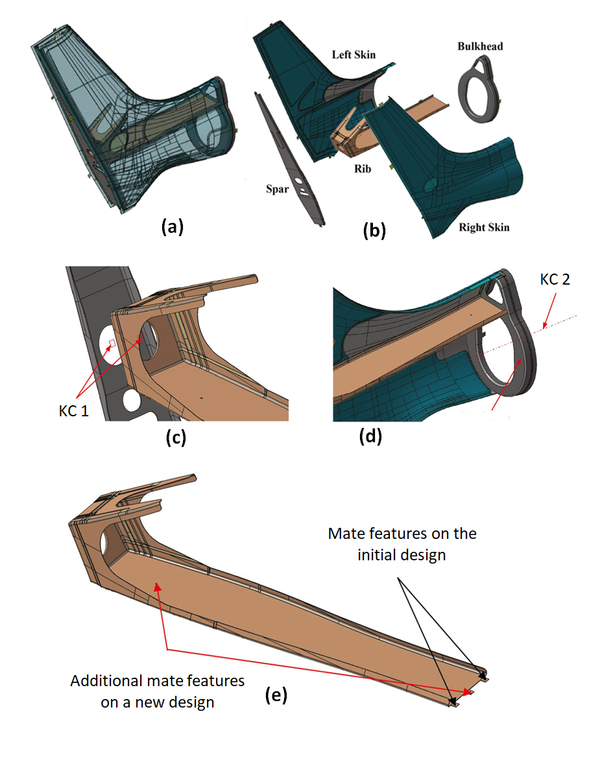 (a)

Left Skin

Bulkhead

Spar

Rib

Right Skin

(b)

KC 1

(c)

KC 2

(d)

Mate features on the initial design

Additional mate features on a new design

(e)